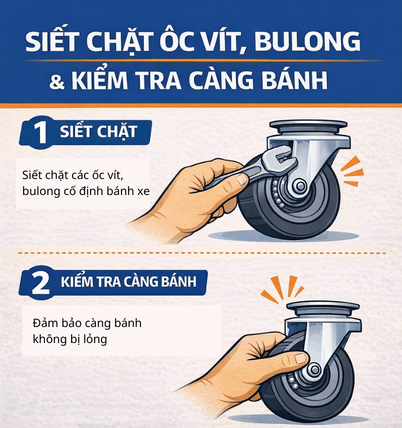 SIẾT CHẶT ỐC VÍT, BULONG
& KIỂM TRA CÀNG BÁNH

1 SIẾT CHẶT

Siết chặt các ốc vít, bulong cố định bánh xe

2 KIỂM TRA CÀNG BÁNH

Đảm bảo càng bánh không bị lỏng